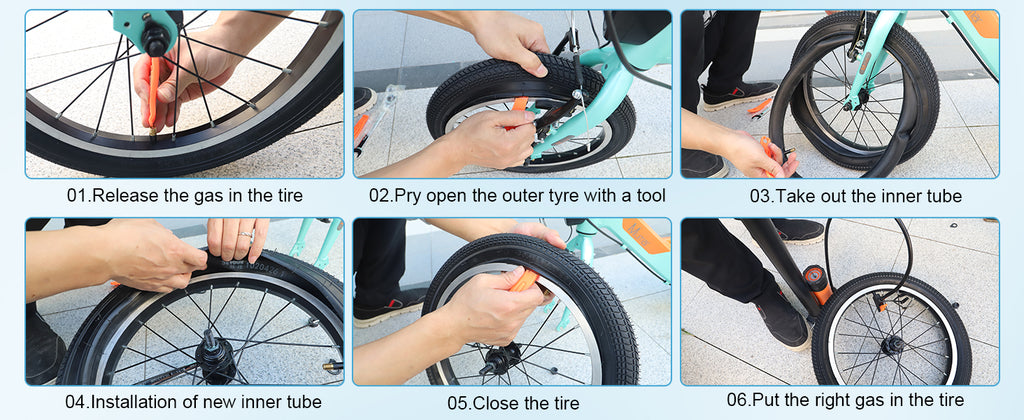 01.Release the gas in the tire

02.Pry open the outer tyre with a tool

03.Take out the inner tube

04.Installation of new inner tube

05.Close the tire

06.Put the right gas in the tire