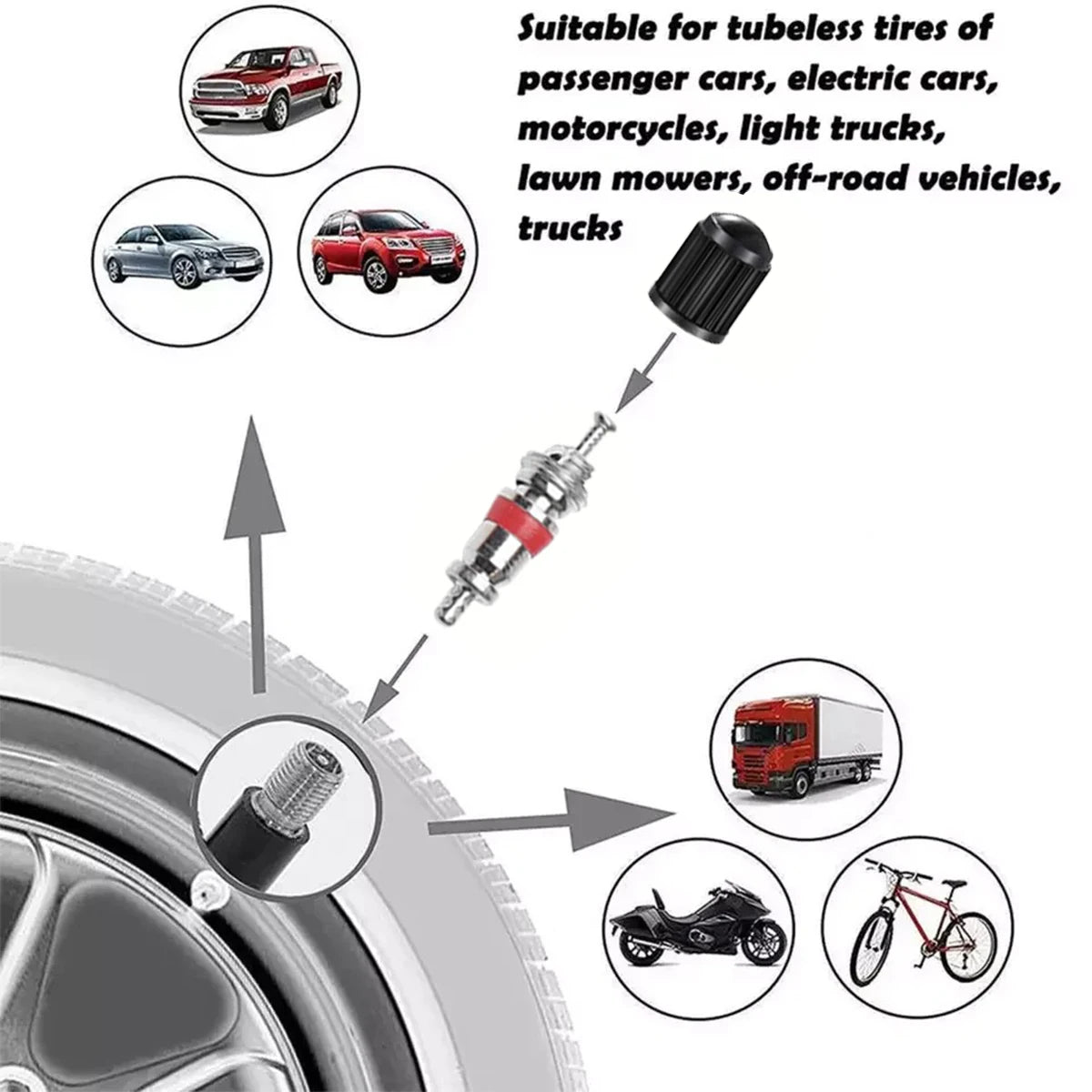 Suitable for tubeless tires of passenger cars, electric cars, motorcycles, light trucks, lawn mowers, off-road vehicles, trucks