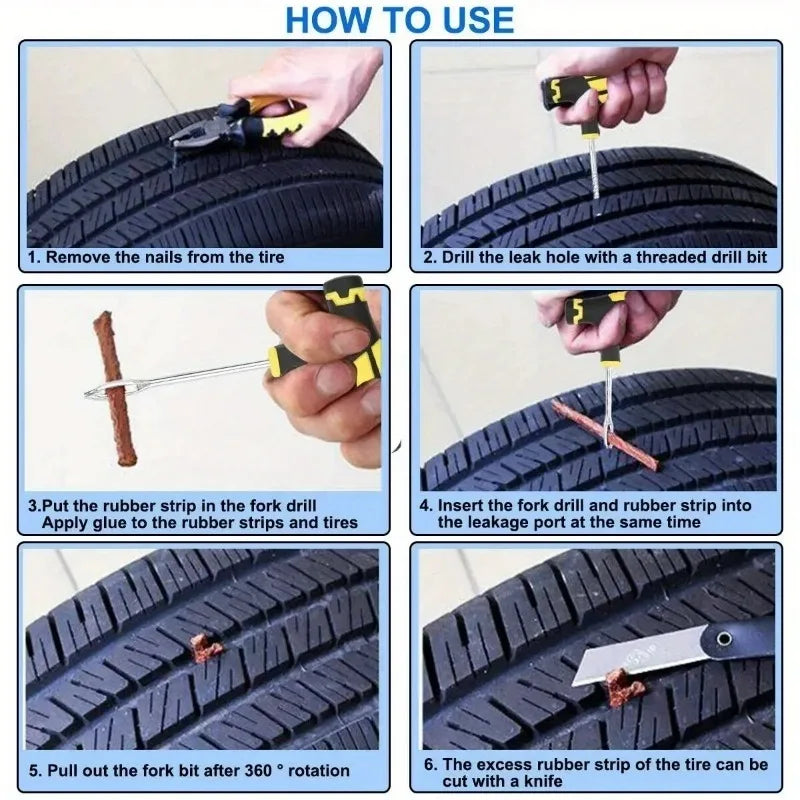 HOW TO USE

1. Remove the nails from the tire

2. Drill the leak hole with a threaded drill bit

3.Put the rubber strip in the fork drill
Apply glue to the rubber strips and tires

4. Insert the fork drill and rubber strip into the leakage port at the same time

5. Pull out the fork bit after 360 ° rotation

6. The excess rubber strip of the tire can be cut with a knife