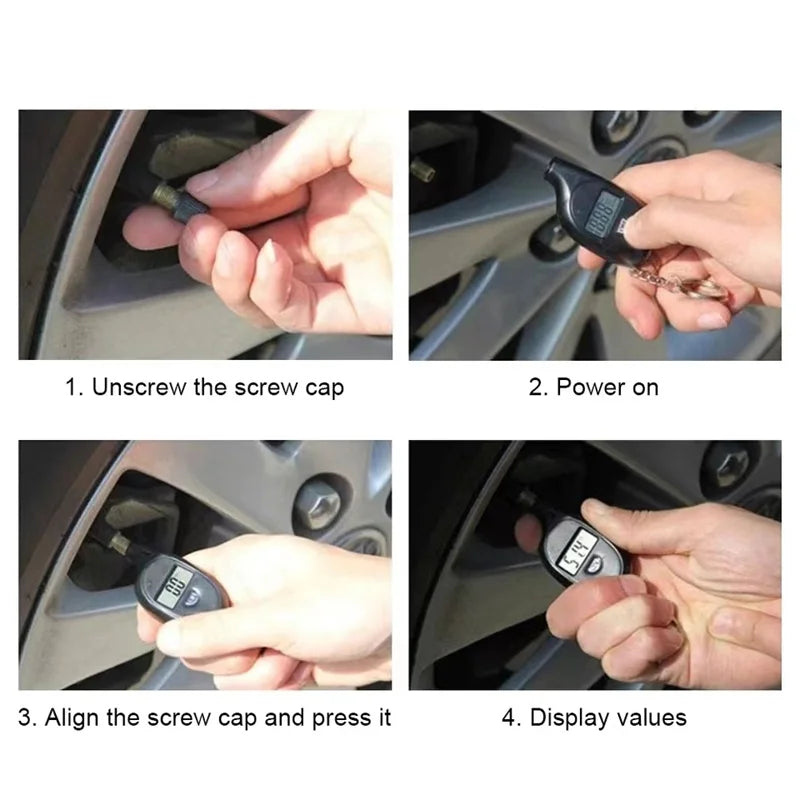 1. Unscrew the screw cap

2. Power on

3. Align the screw cap and press it

4. Display values