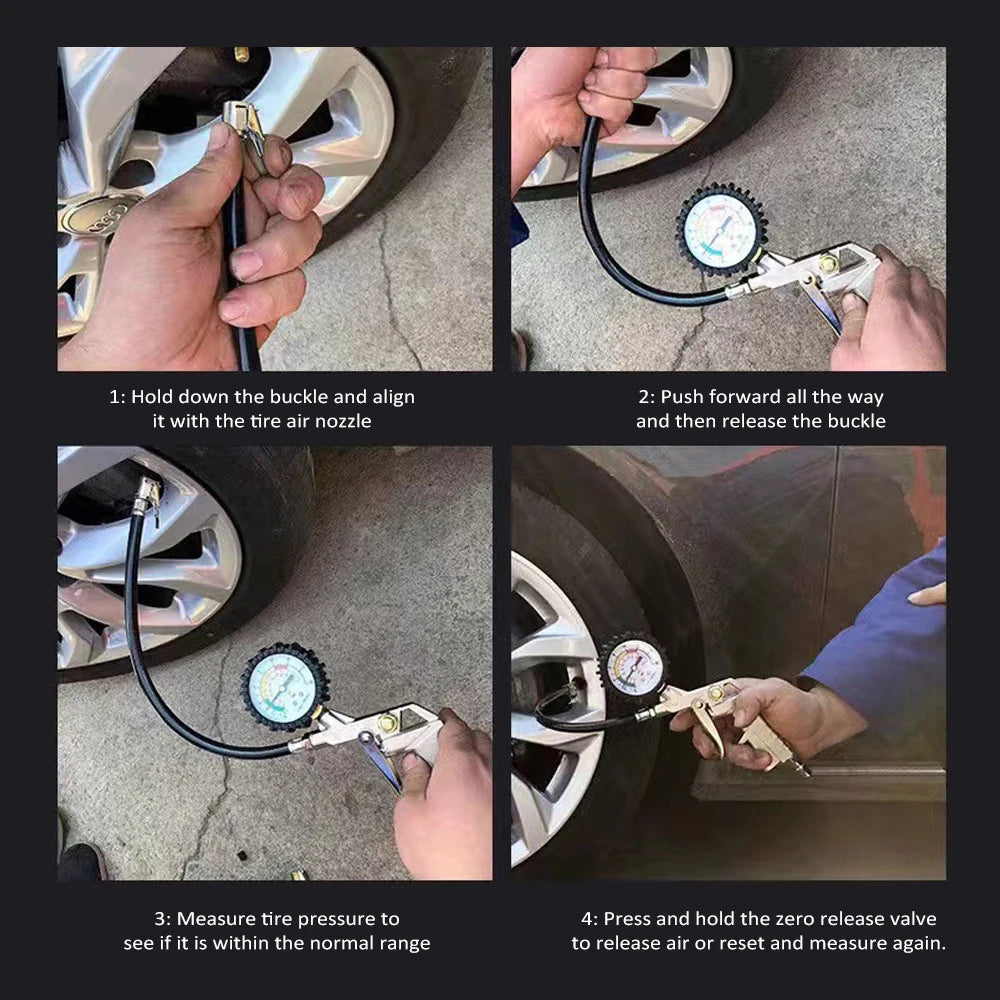 1: Hold down the buckle and align it with the tire air nozzle

2: Push forward all the way and then release the buckle

3: Measure tire pressure to see if it is within the normal range

4: Press and hold the zero release valve to release air or reset and measure again.